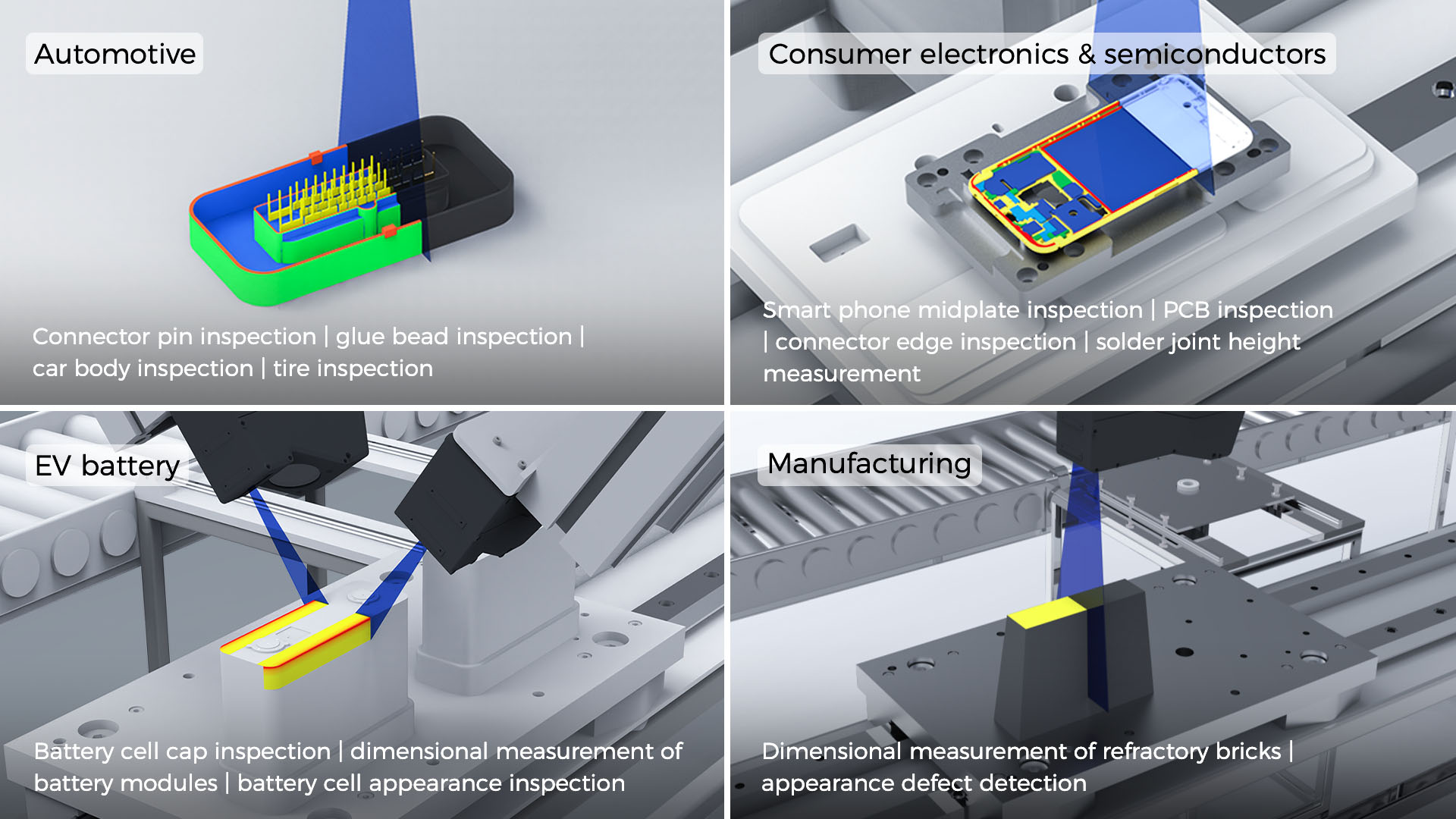 Automotive

Connector pin inspection | glue bead inspection | car body inspection | tire inspection

Consumer electronics & semiconductors

Smart phone midplate inspection | PCB inspection | connector edge inspection | solder joint height measurement

EV battery

Battery cell cap inspection | dimensional measurement of battery modules | battery cell appearance inspection

Manufacturing

Dimensional measurement of refractory bricks | appearance defect detection